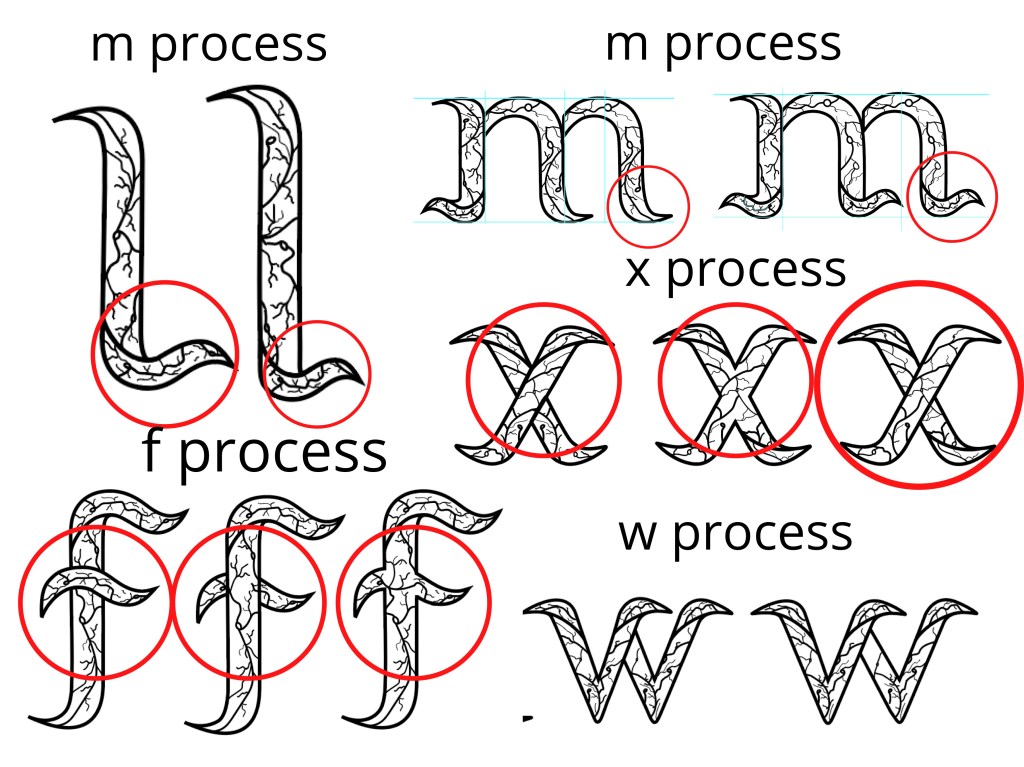 m process

m process

x process

f process

w process